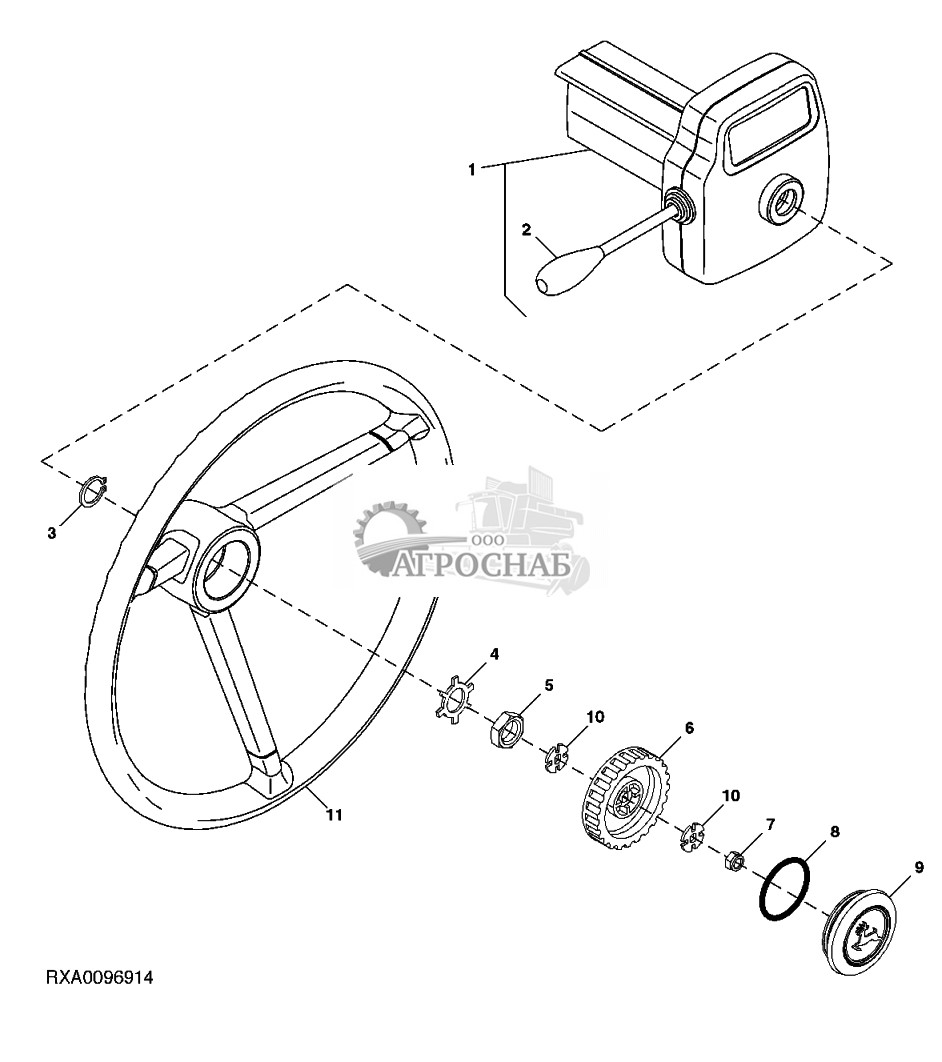 1
2
3
ООО
АГРОСНАБ
4
5
10
6
10
7
8
9
11
RXA0096914